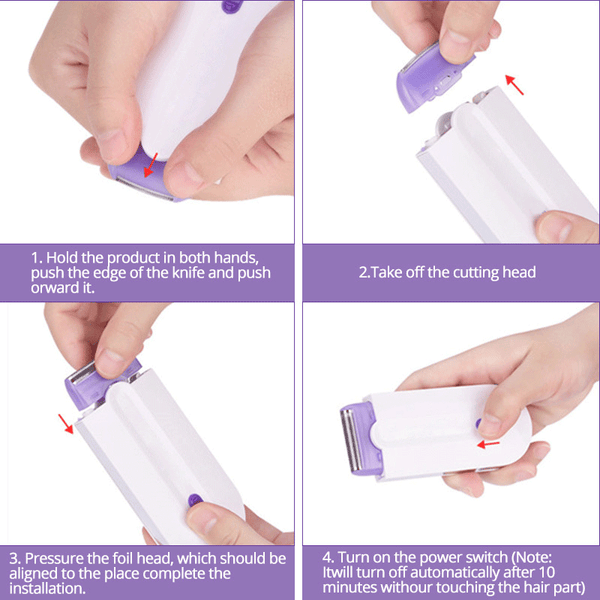 1. Hold the product in both hands, push the edge of the knife and push orward it.

2.Take off the cutting head

3. Pressure the foil head, which should be aligned to the place complete the installation.

4. Turn on the power switch (Note: Itwill turn off automatically after 10 minutes withour touching the hair part)